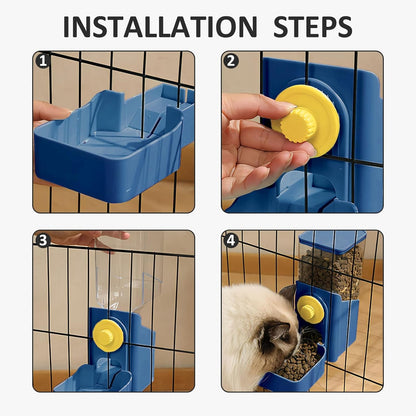 INSTALLATION STEPS

1

2

3

4